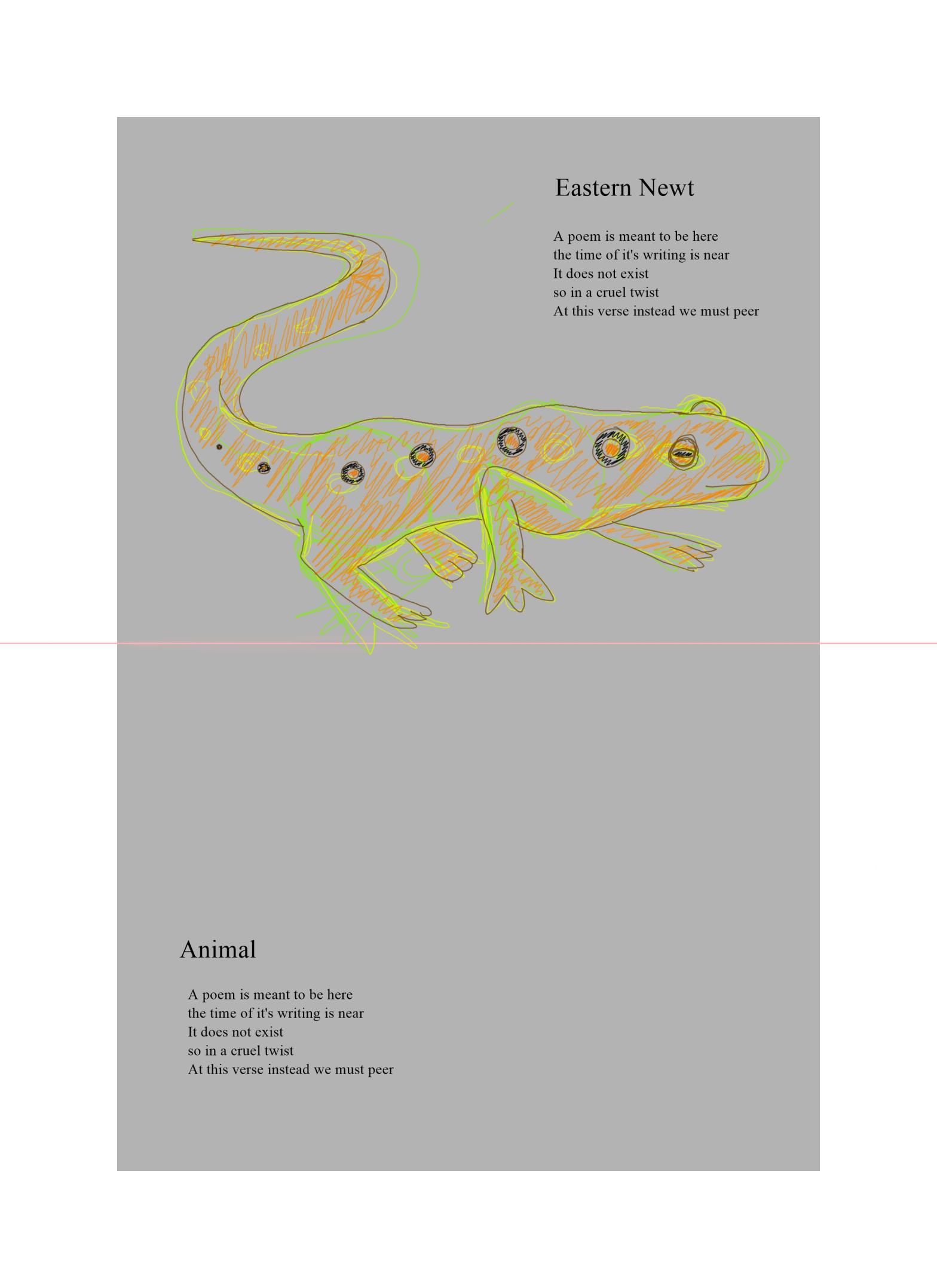 Eastern Newt

A poem is meant to be here
the time of it's writing is near
It does not exist
so in a cruel twist
At this verse instead we must peer

Animal

A poem is meant to be here
the time of it's writing is near
It does not exist
so in a cruel twist
At this verse instead we must peer